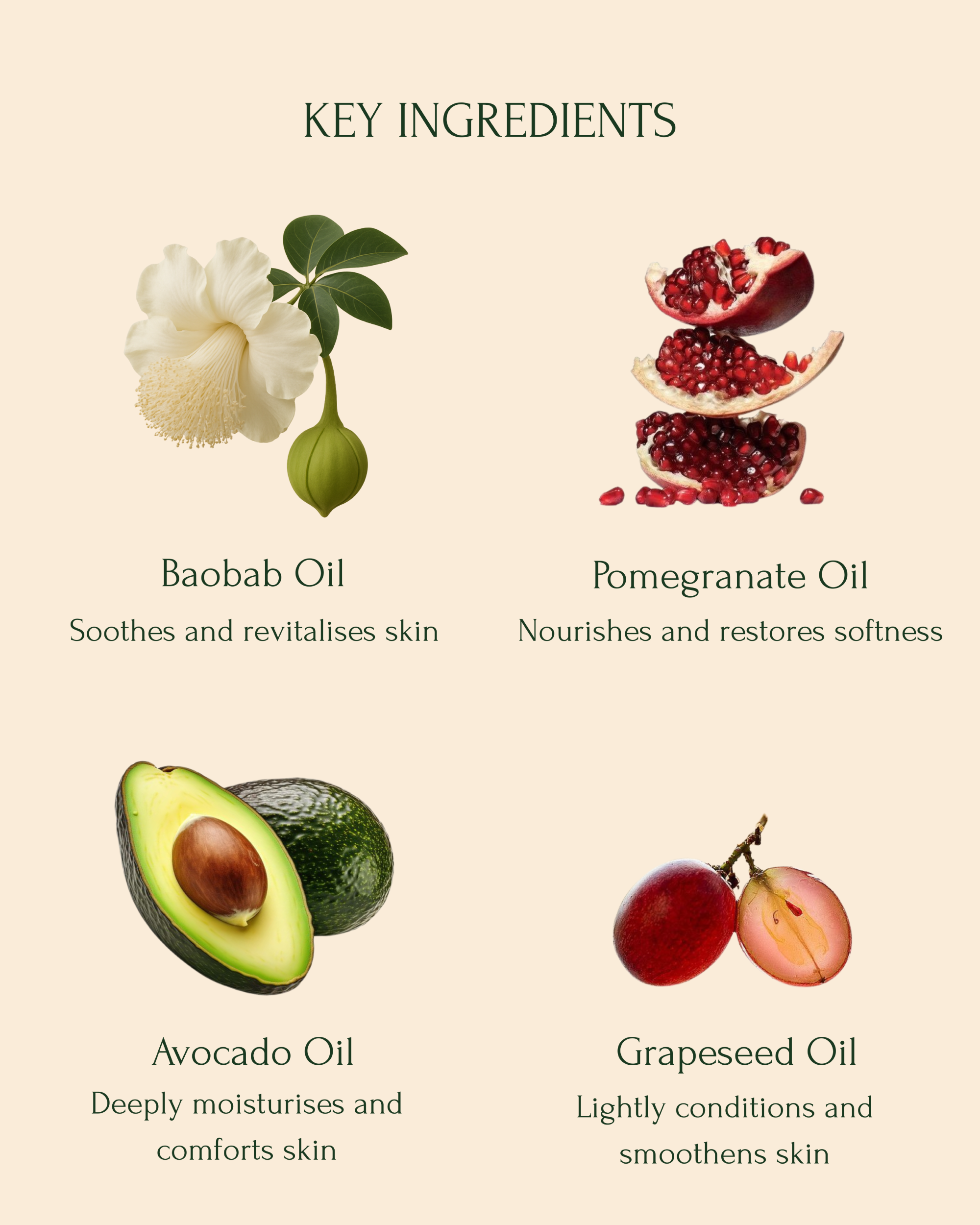 KEY INGREDIENTS

Baobab Oil

Soothes and revitalises skin

Pomegranate Oil

Nourishes and restores softness

Avocado Oil

Deeply moisturises and comforts skin

Grapeseed Oil

Lightly conditions and smoothens skin