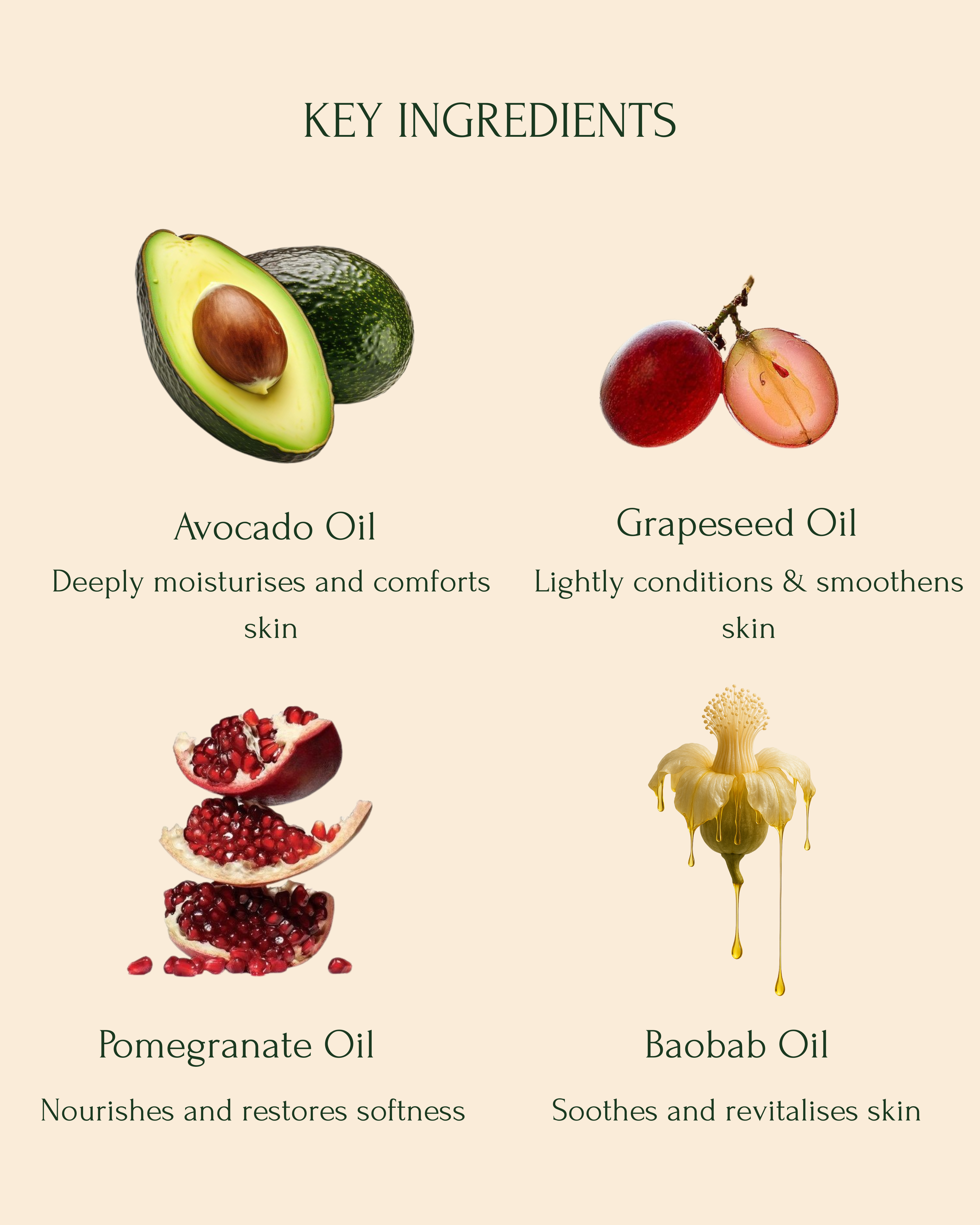 KEY INGREDIENTS

Avocado Oil

Deeply moisturises and comforts skin

Grapeseed Oil

Lightly conditions & smoothens skin

Pomegranate Oil

Nourishes and restores softness

Baobab Oil

Soothes and revitalises skin