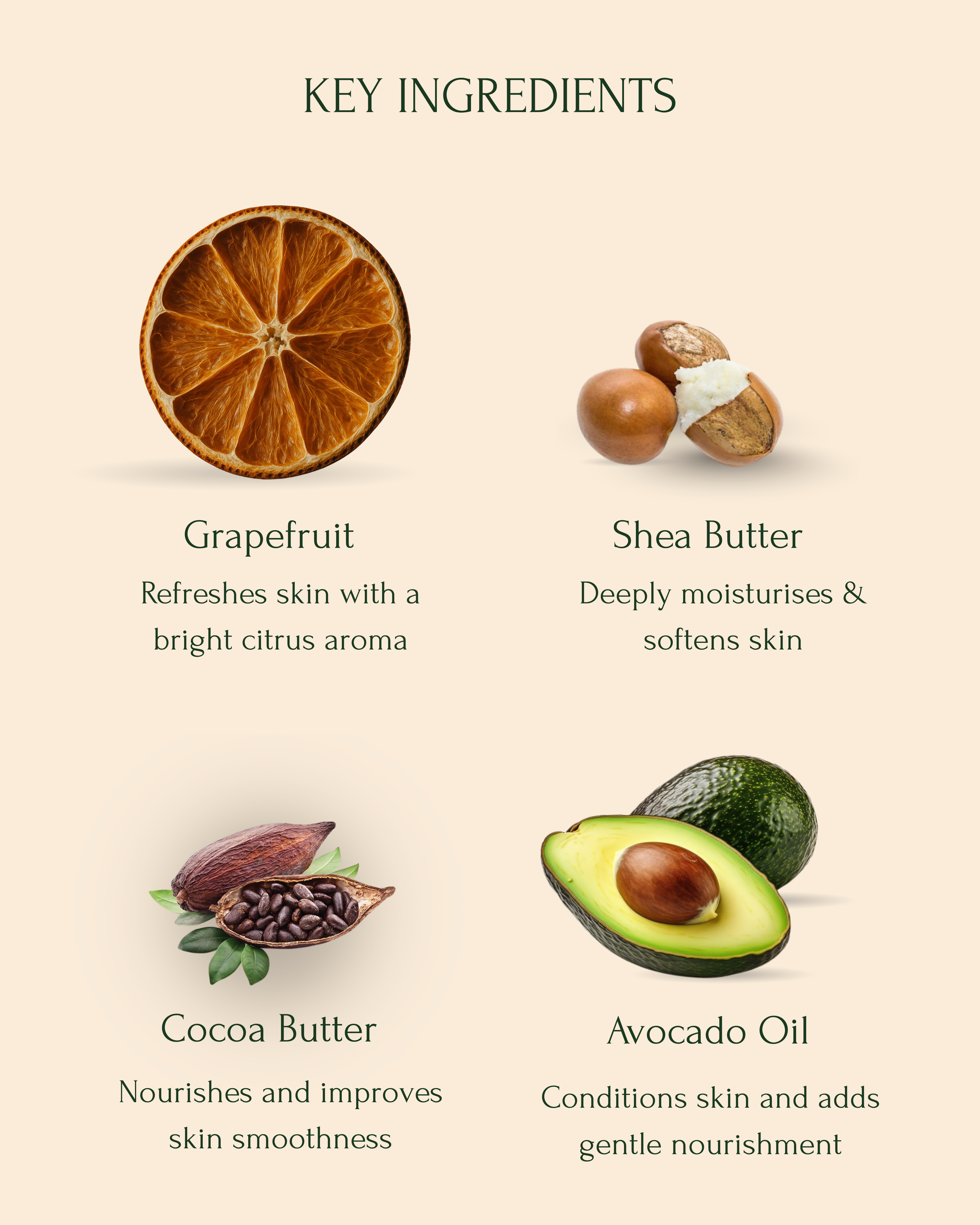 KEY INGREDIENTS

Grapefruit

Refreshes skin with a bright citrus aroma

Shea Butter

Deeply moisturises & softens skin

Cocoa Butter

Nourishes and improves skin smoothness

Avocado Oil

Conditions skin and adds gentle nourishment