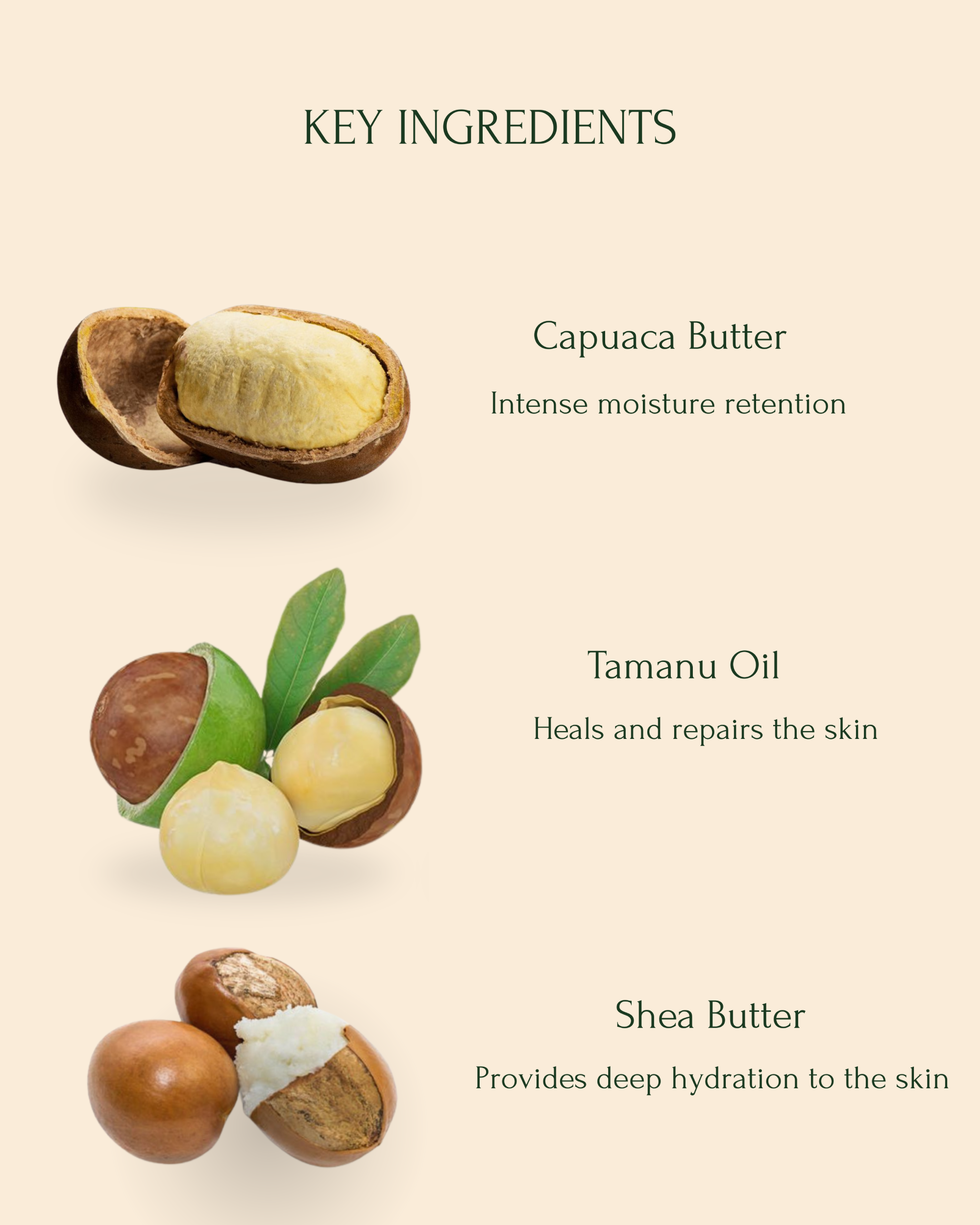 KEY INGREDIENTS

Capuaca Butter

Intense moisture retention

Tamanu Oil

Heals and repairs the skin

Shea Butter

Provides deep hydration to the skin