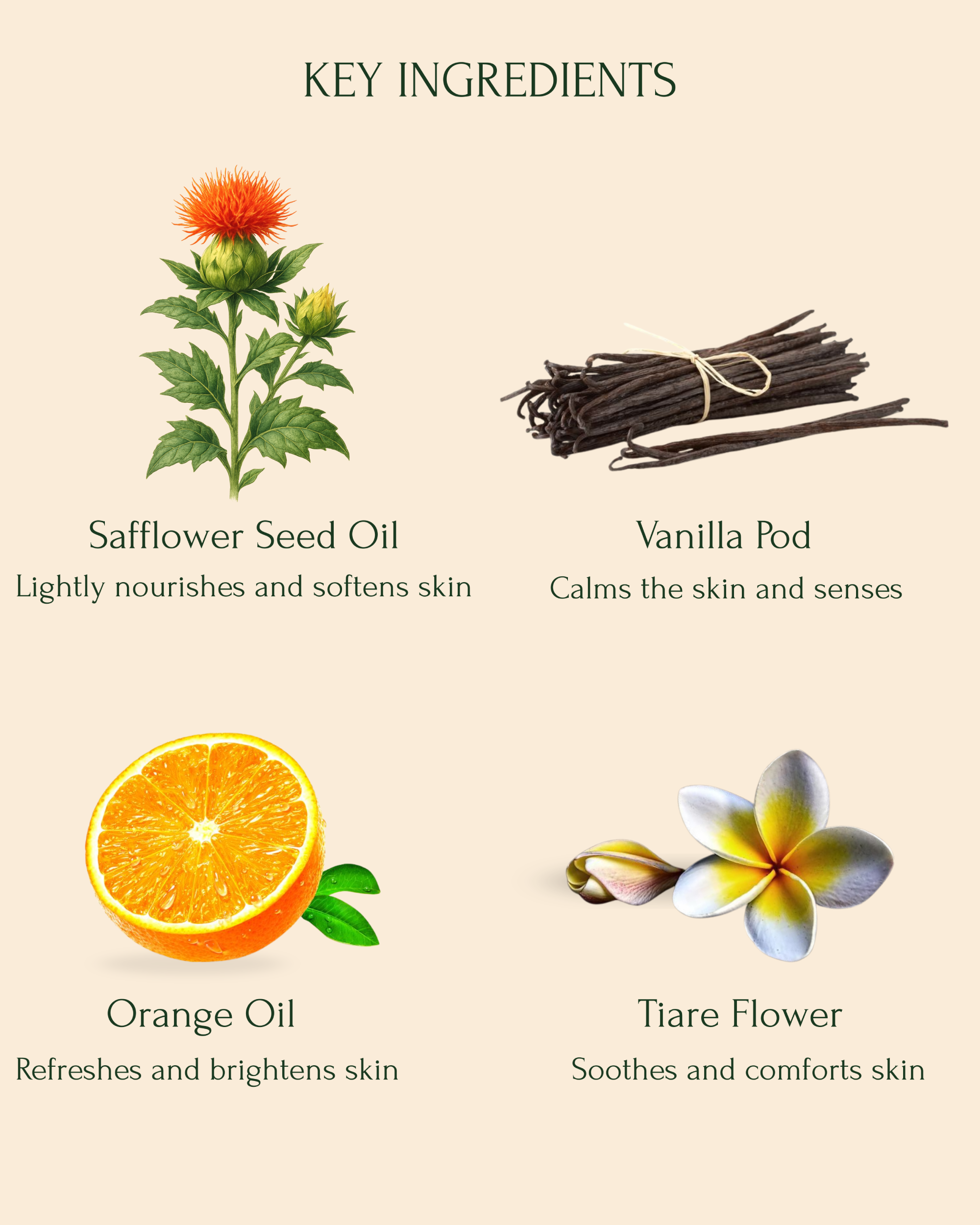 KEY INGREDIENTS

Safflower Seed Oil
Lightly nourishes and softens skin

Vanilla Pod
Calms the skin and senses

Orange Oil
Refreshes and brightens skin

Tiare Flower
Soothes and comforts skin