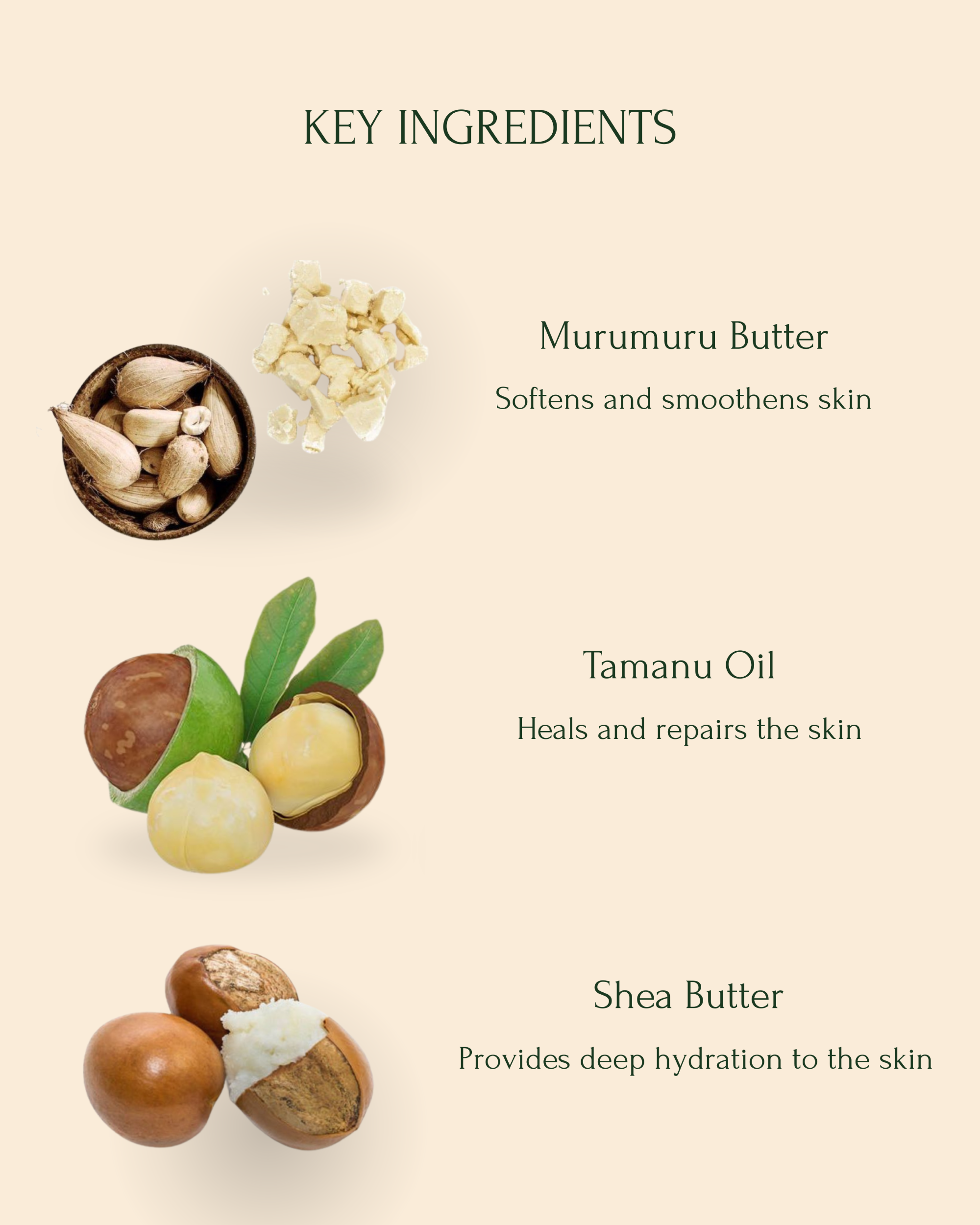 KEY INGREDIENTS

Murumuru Butter

Softens and smoothens skin

Tamanu Oil

Heals and repairs the skin

Shea Butter

Provides deep hydration to the skin