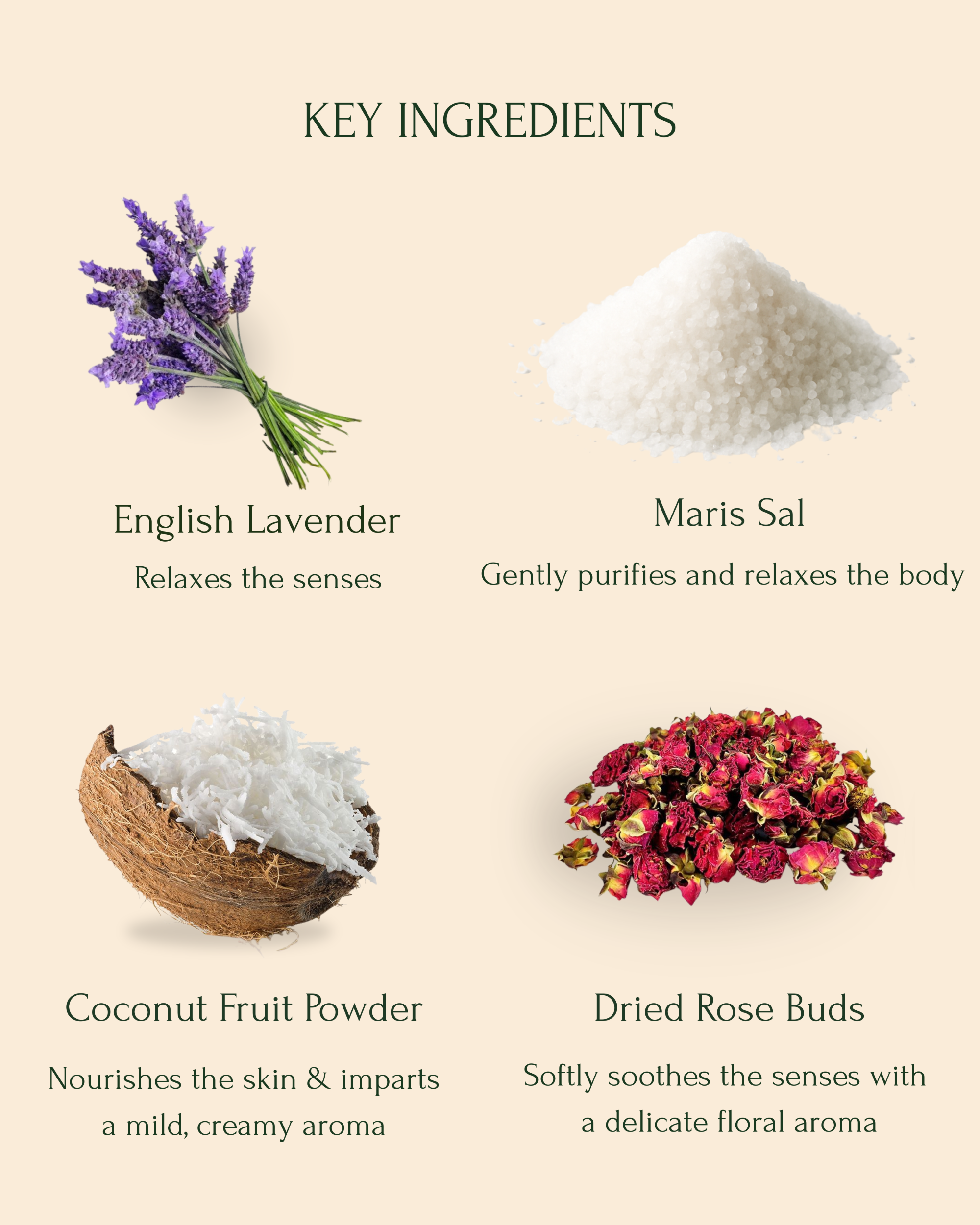 KEY INGREDIENTS

English Lavender

Relaxes the senses

Maris Sal

Gently purifies and relaxes the body

Coconut Fruit Powder

Nourishes the skin & imparts a mild, creamy aroma

Dried Rose Buds

Softly soothes the senses with a delicate floral aroma