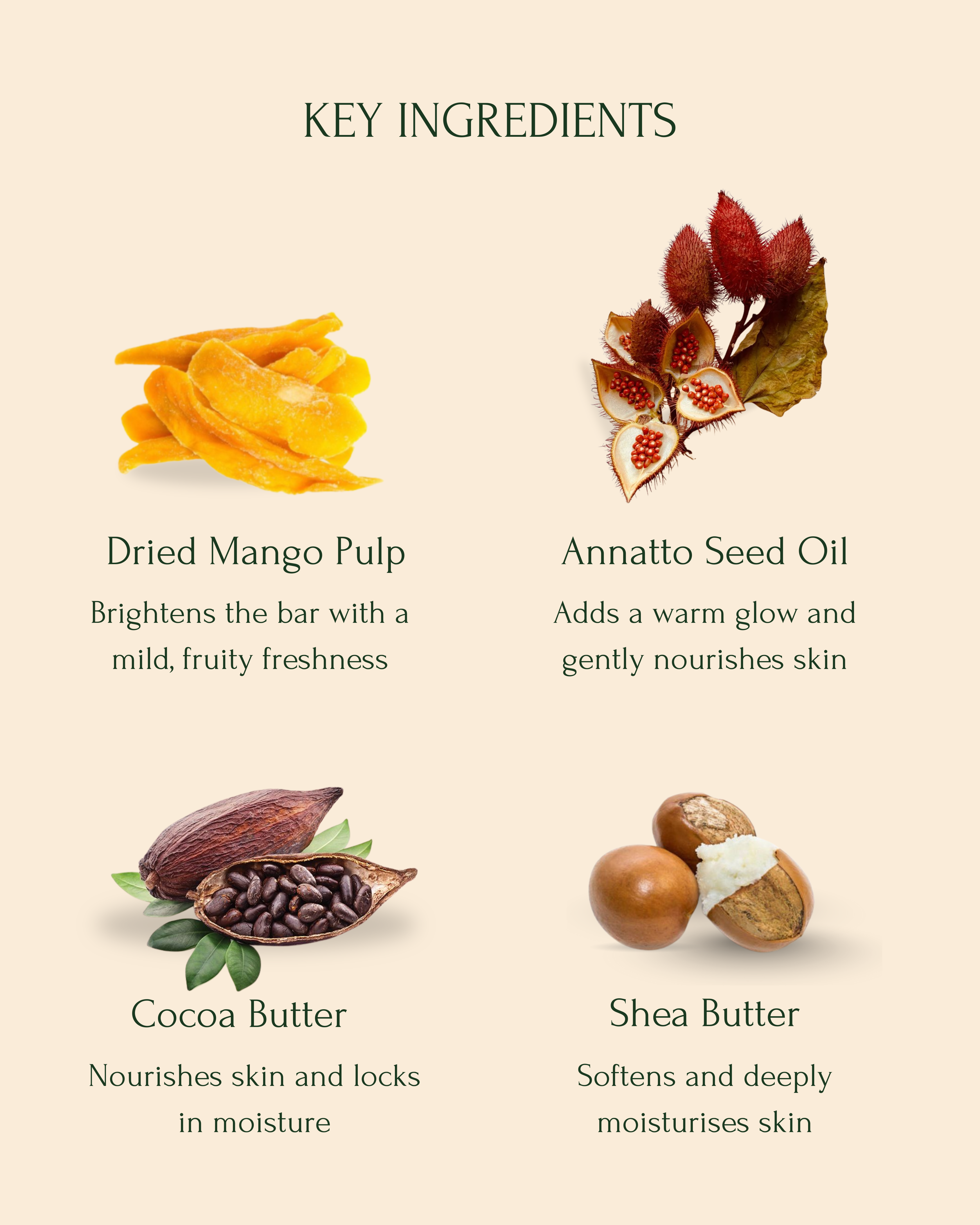 KEY INGREDIENTS

Dried Mango Pulp

Brightens the bar with a mild, fruity freshness

Annatto Seed Oil

Adds a warm glow and gently nourishes skin

Cocoa Butter

Nourishes skin and locks in moisture

Shea Butter

Softens and deeply moisturises skin