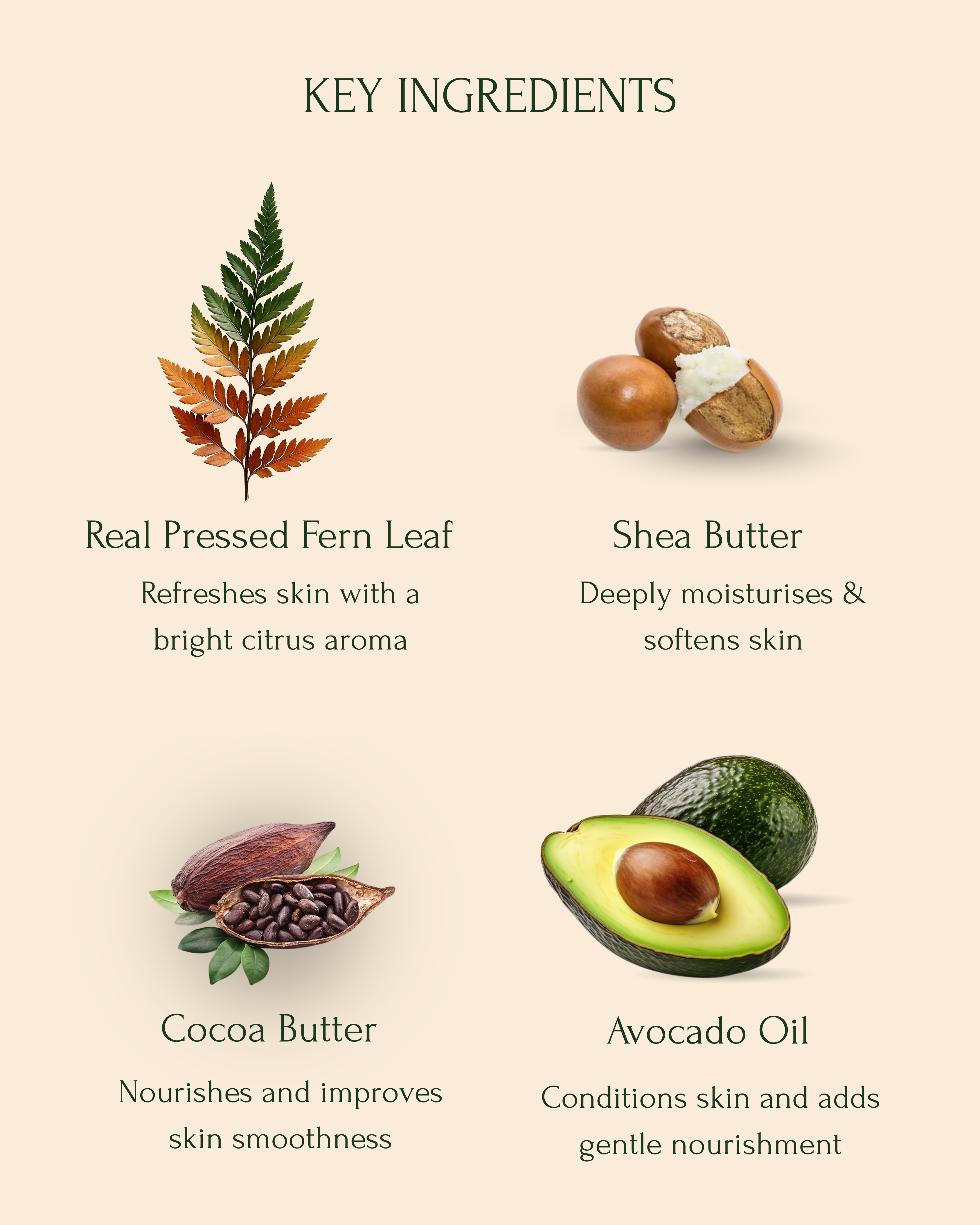 KEY INGREDIENTS

Real Pressed Fern Leaf

Refreshes skin with a bright citrus aroma

Shea Butter

Deeply moisturises & softens skin

Cocoa Butter

Nourishes and improves skin smoothness

Avocado Oil

Conditions skin and adds gentle nourishment