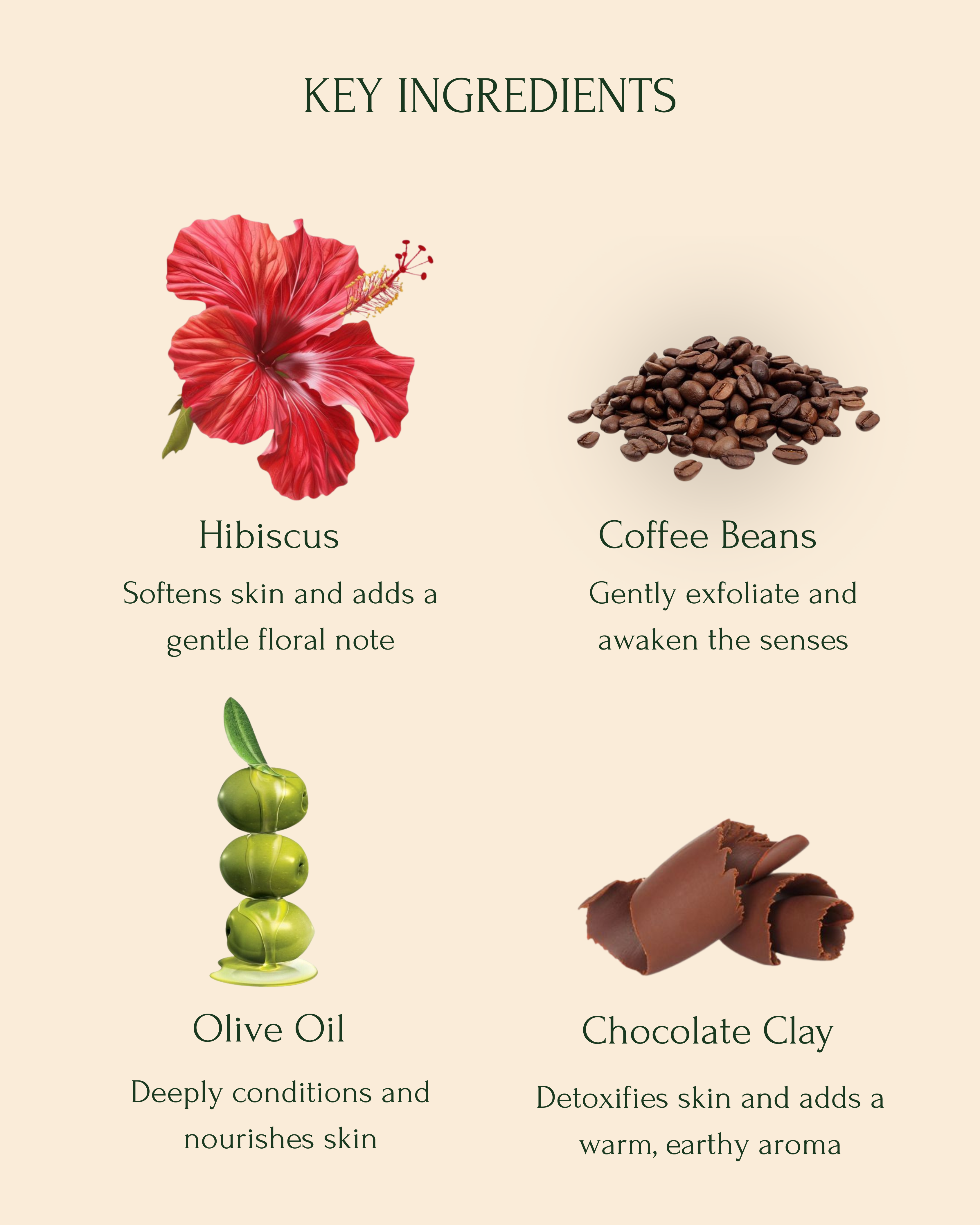 KEY INGREDIENTS

Hibiscus

Softens skin and adds a gentle floral note

Coffee Beans

Gently exfoliate and awaken the senses

Olive Oil

Deeply conditions and nourishes skin

Chocolate Clay

Detoxifies skin and adds a warm, earthy aroma