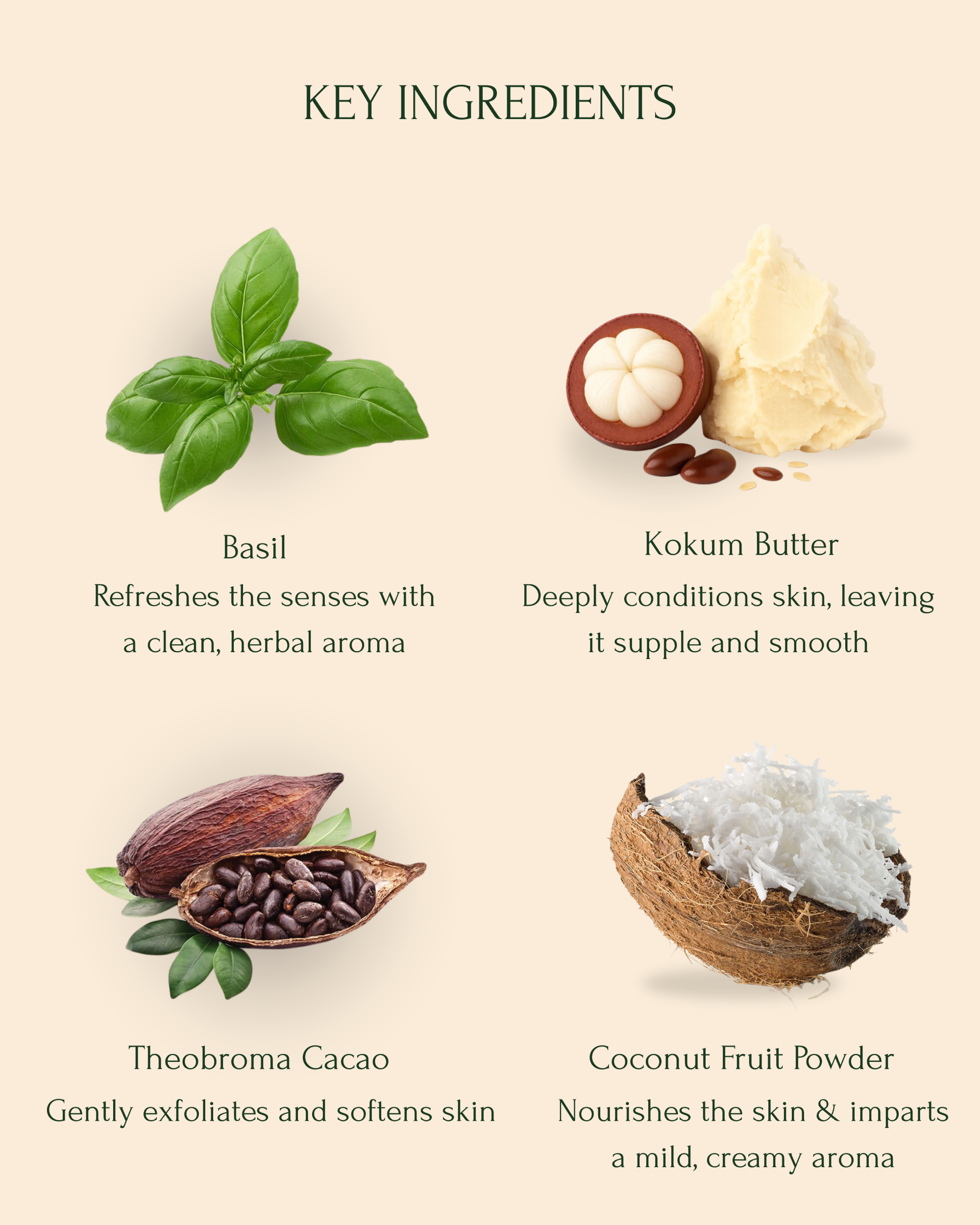 KEY INGREDIENTS

Basil
Refreshes the senses with a clean, herbal aroma

Kokum Butter
Deeply conditions skin, leaving it supple and smooth

Theobroma Cacao
Gently exfoliates and softens skin

Coconut Fruit Powder
Nourishes the skin & imparts a mild, creamy aroma