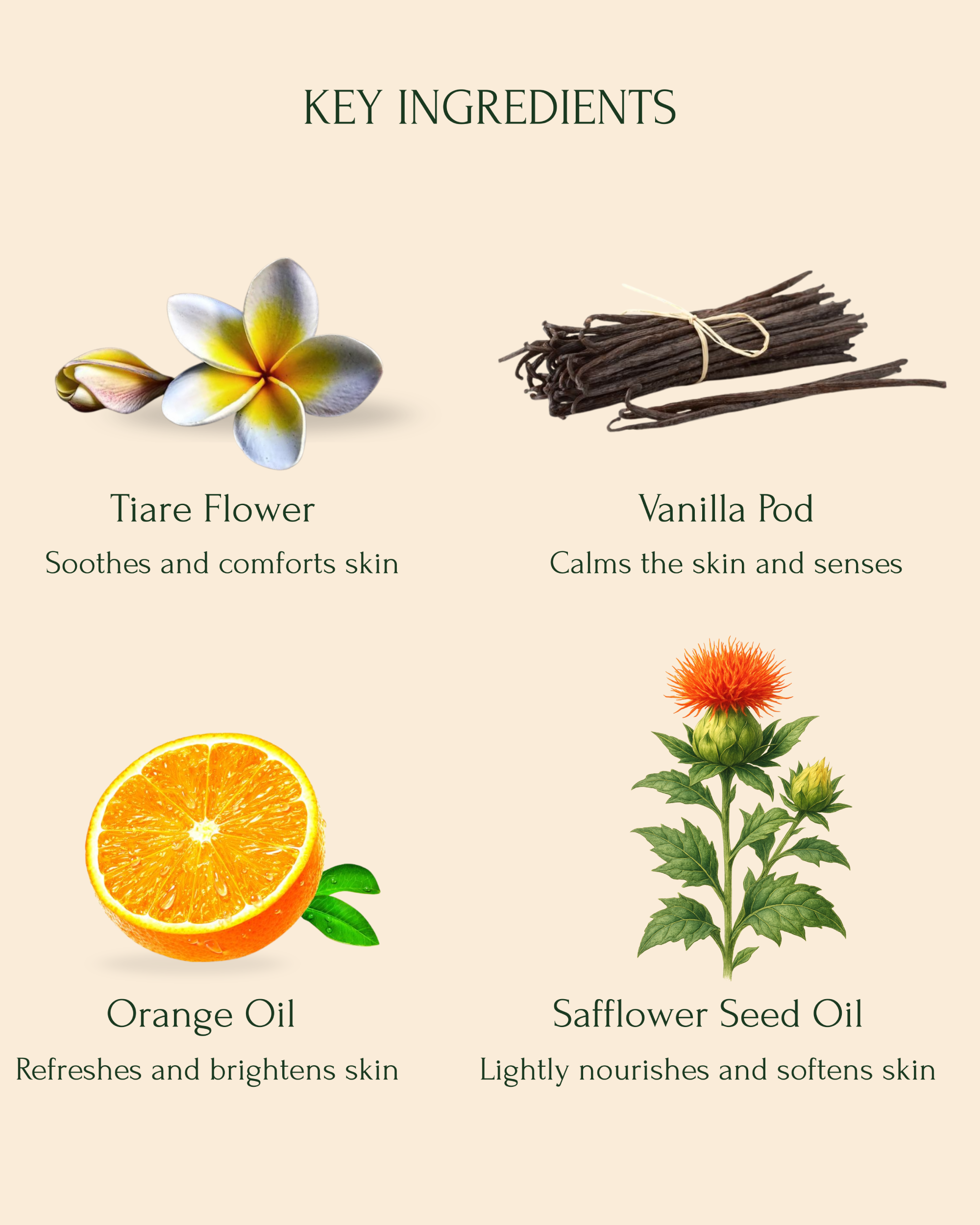 KEY INGREDIENTS

Tiare Flower
Soothes and comforts skin

Vanilla Pod
Calms the skin and senses

Orange Oil
Refreshes and brightens skin

Safflower Seed Oil
Lightly nourishes and softens skin