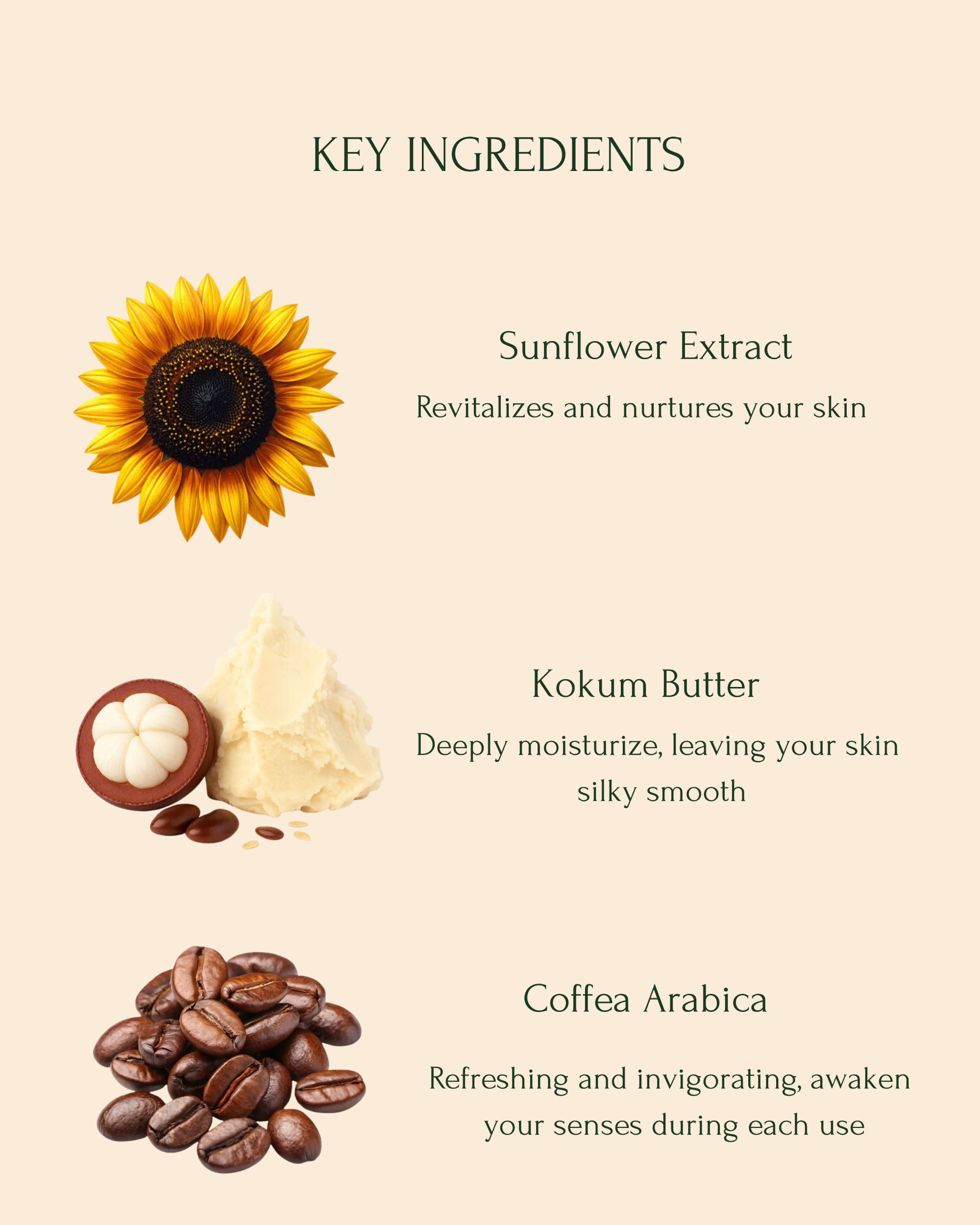 KEY INGREDIENTS

Sunflower Extract

Revitalizes and nurtures your skin

Kokum Butter

Deeply moisturize, leaving your skin silky smooth

Coffea Arabica

Refreshing and invigorating, awaken your senses during each use